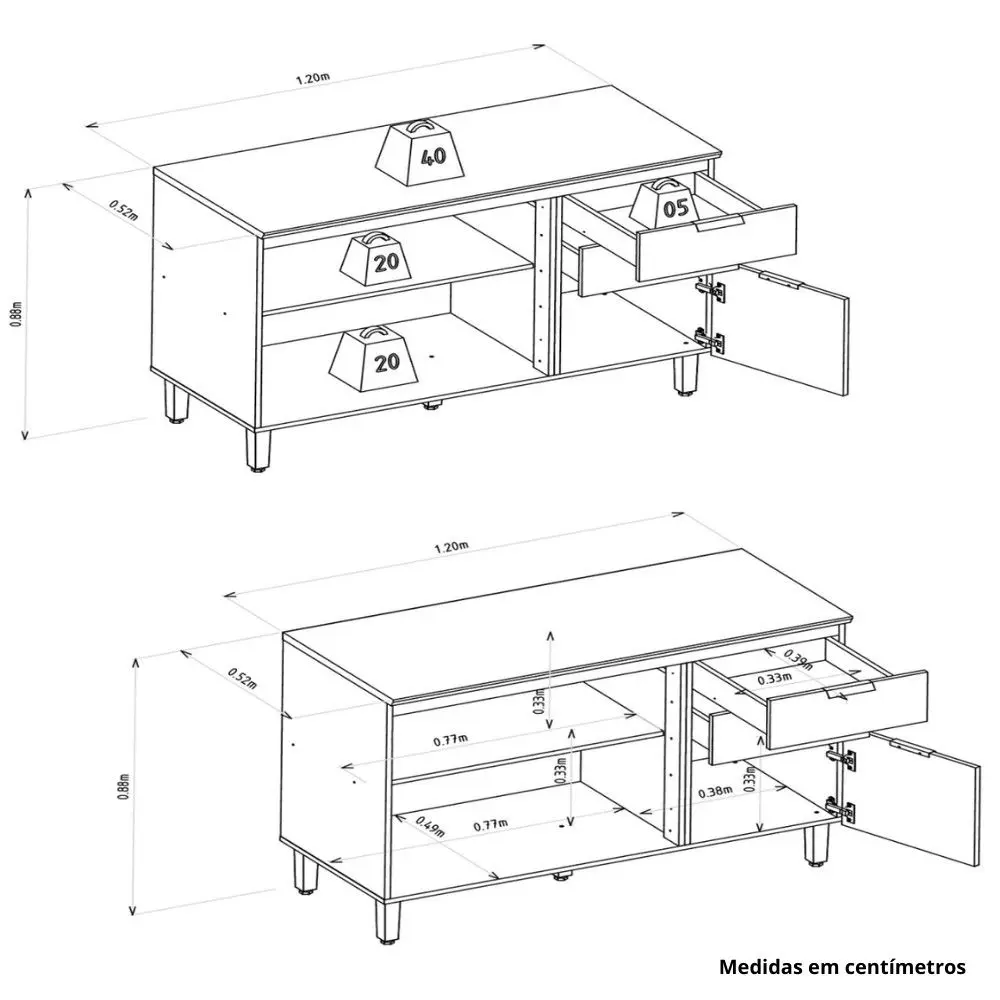 1.20m

0.52m

0.88m

40

05

20

20

1.20m

0.52m

0.88m

0.33m

0.39m

0.33m

0.77m

0.33m

0.38m

0.33m

0.49m

0.77m

Medidas em centímetros