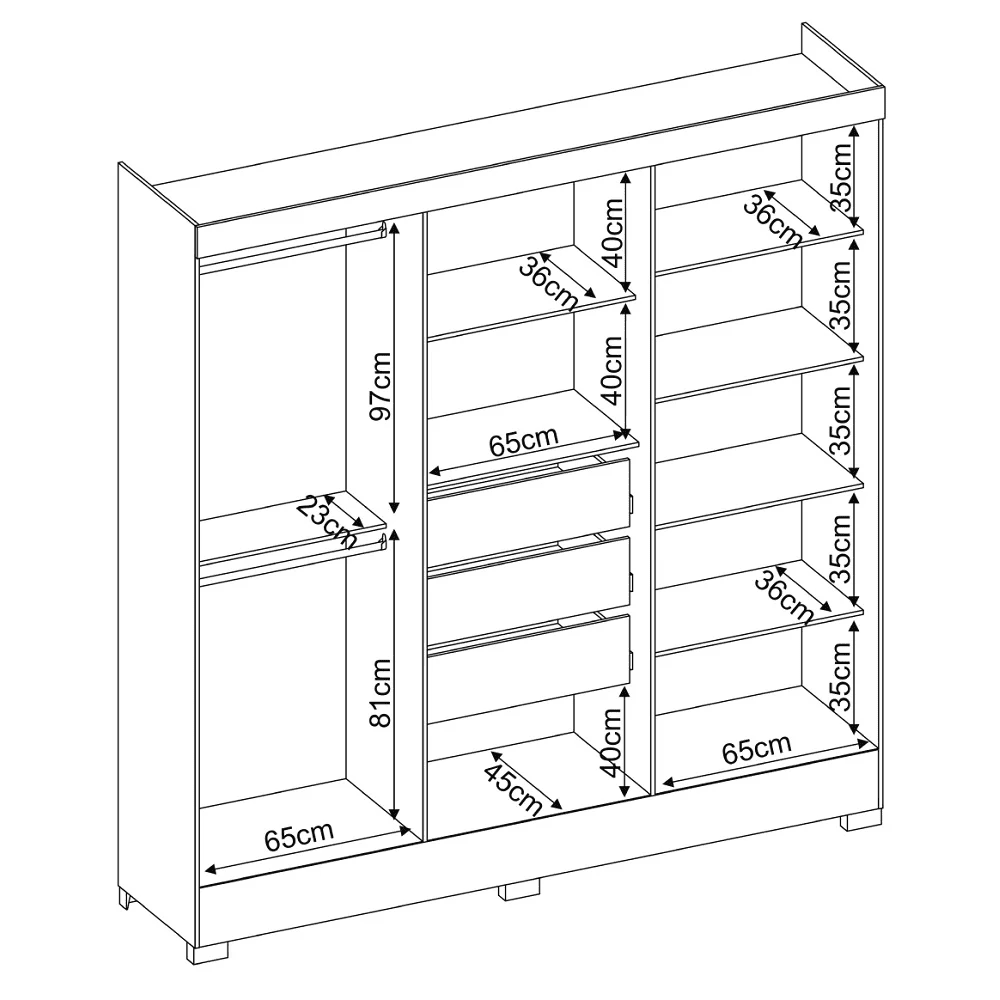 97cm
23cm
81cm
65cm
40cm
36cm
40cm
65cm
40cm
45cm
35cm
36cm
35cm
35cm
35cm
36cm
35cm
65cm