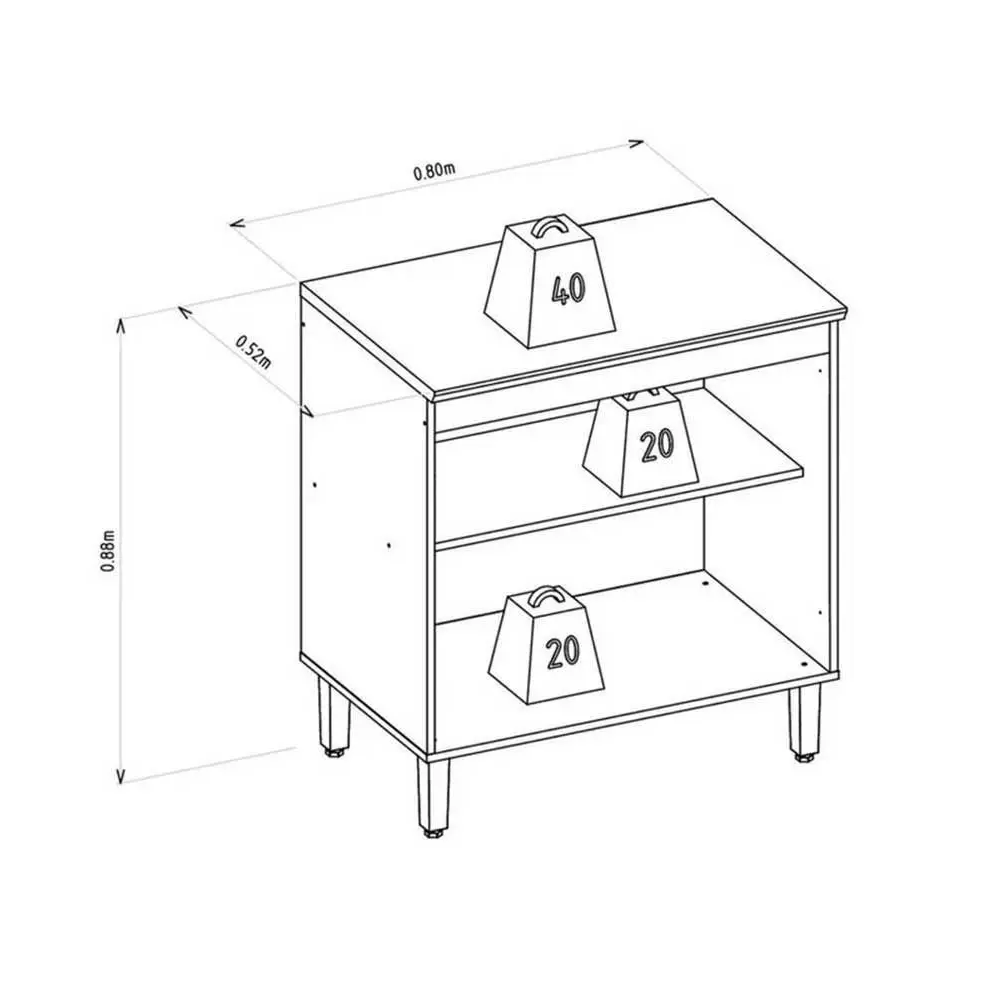 0.80m
0.52m
0.88m
40
20
20