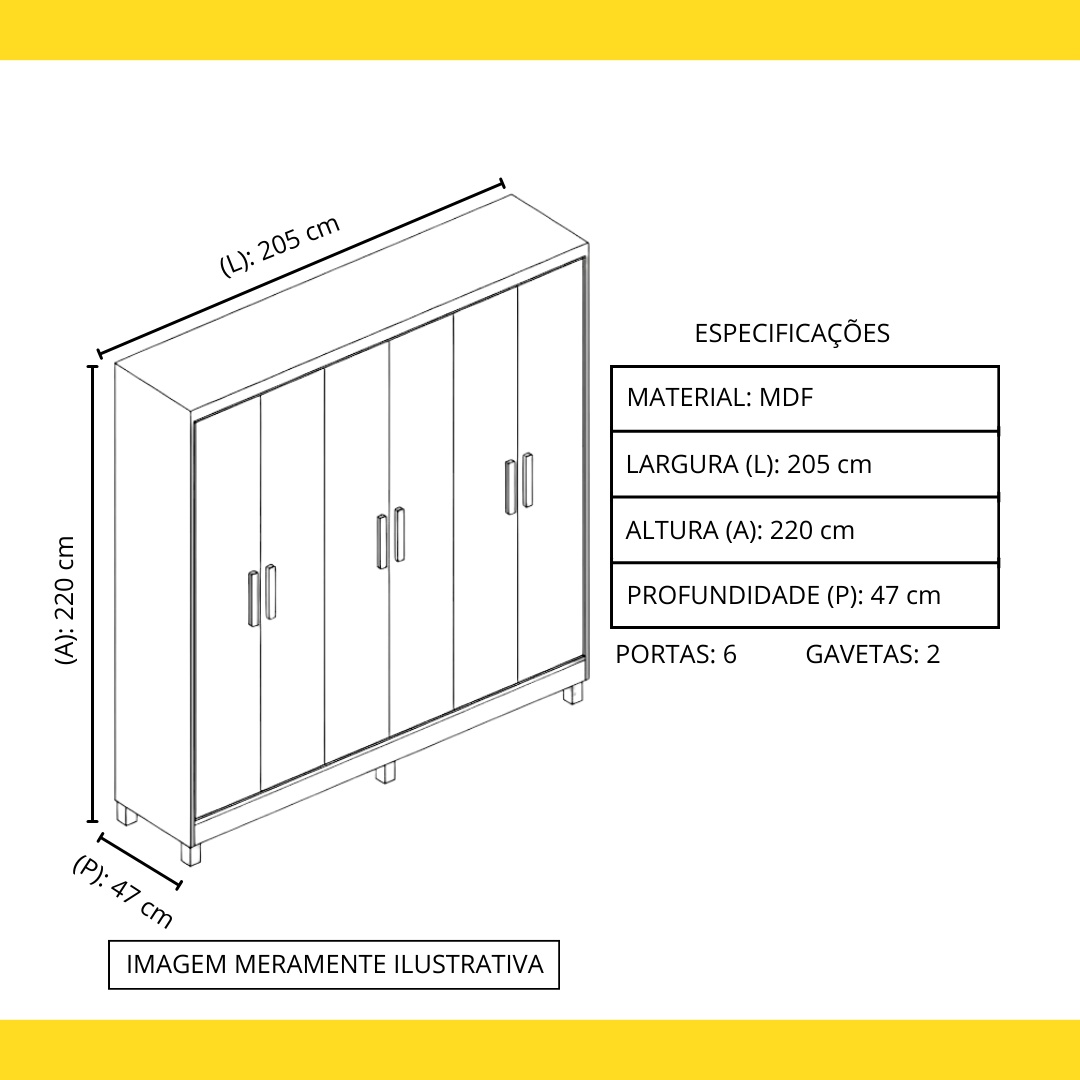 (L): 205 cm

(A): 220 cm

(P): 47 cm

ESPECIFICAÇÕES

| MATERIAL: MDF |
|---|
| LARGURA (L): 205 cm |
| ALTURA (A): 220 cm |
| PROFUNDIDADE (P): 47 cm |

PORTAS: 6 GAVETAS: 2

IMAGEM MERAMENTE ILUSTRATIVA